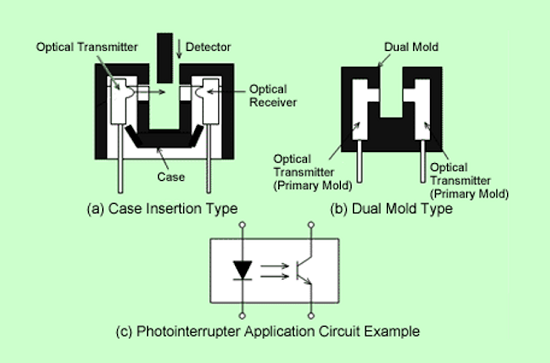 Optical Transmitter

Detector

Optical Receiver

Case

(a) Case Insertion Type

Dual Mold

Optical Transmitter (Primary Mold)

Optical Transmitter (Primary Mold)

(b) Dual Mold Type

(c) Photointerrupter Application Circuit Example