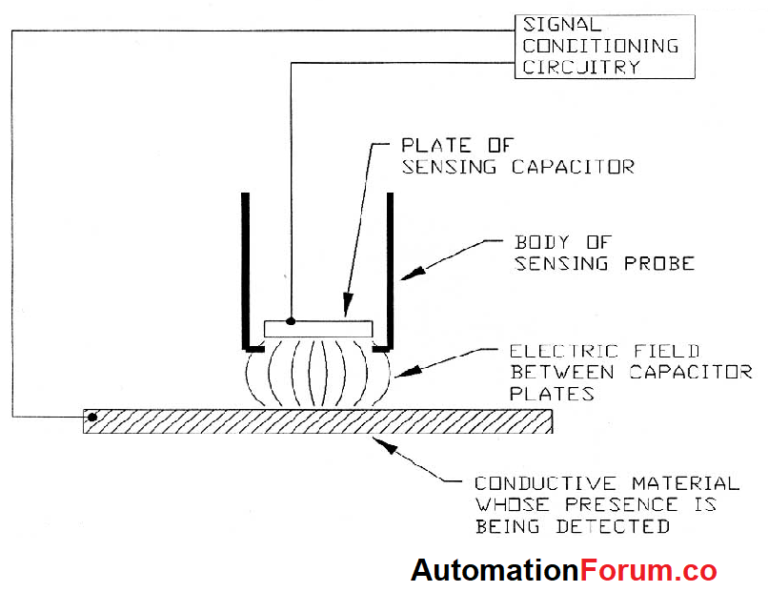 SIGNAL CONDITIONING CIRCUITRY

PLATE OF SENSING CAPACITOR

BODY OF SENSING PROBE

ELECTRIC FIELD BETWEEN CAPACITOR PLATES

CONDUCTIVE MATERIAL WHOSE PRESENCE IS BEING DETECTED

AutomationForum.co